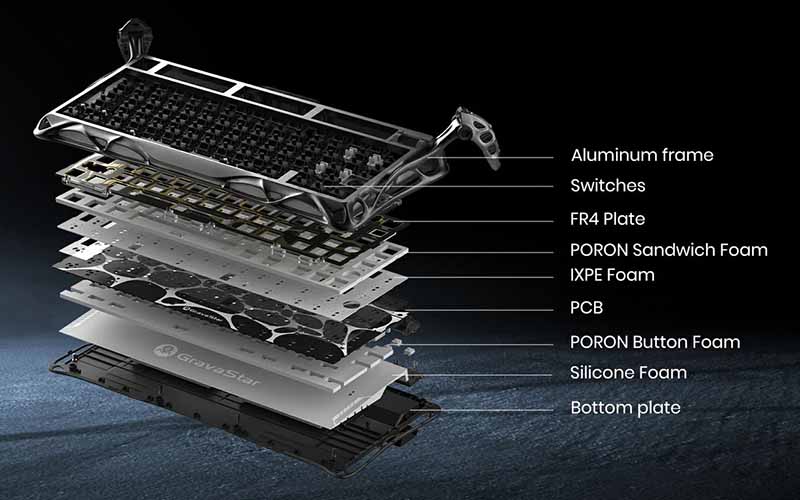 Aluminum frame
Switches
FR4 Plate
PORON Sandwich Foam
IXPE Foam
PCB
PORON Button Foam
Silicone Foam
Bottom plate
GravaStar
GravaStar