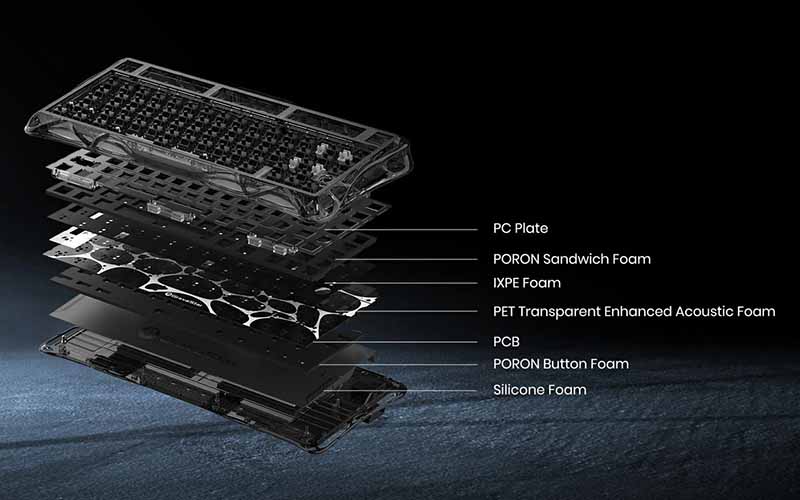 PC Plate
PORON Sandwich Foam
IXPE Foam
PET Transparent Enhanced Acoustic Foam
PCB
PORON Button Foam
Silicone Foam